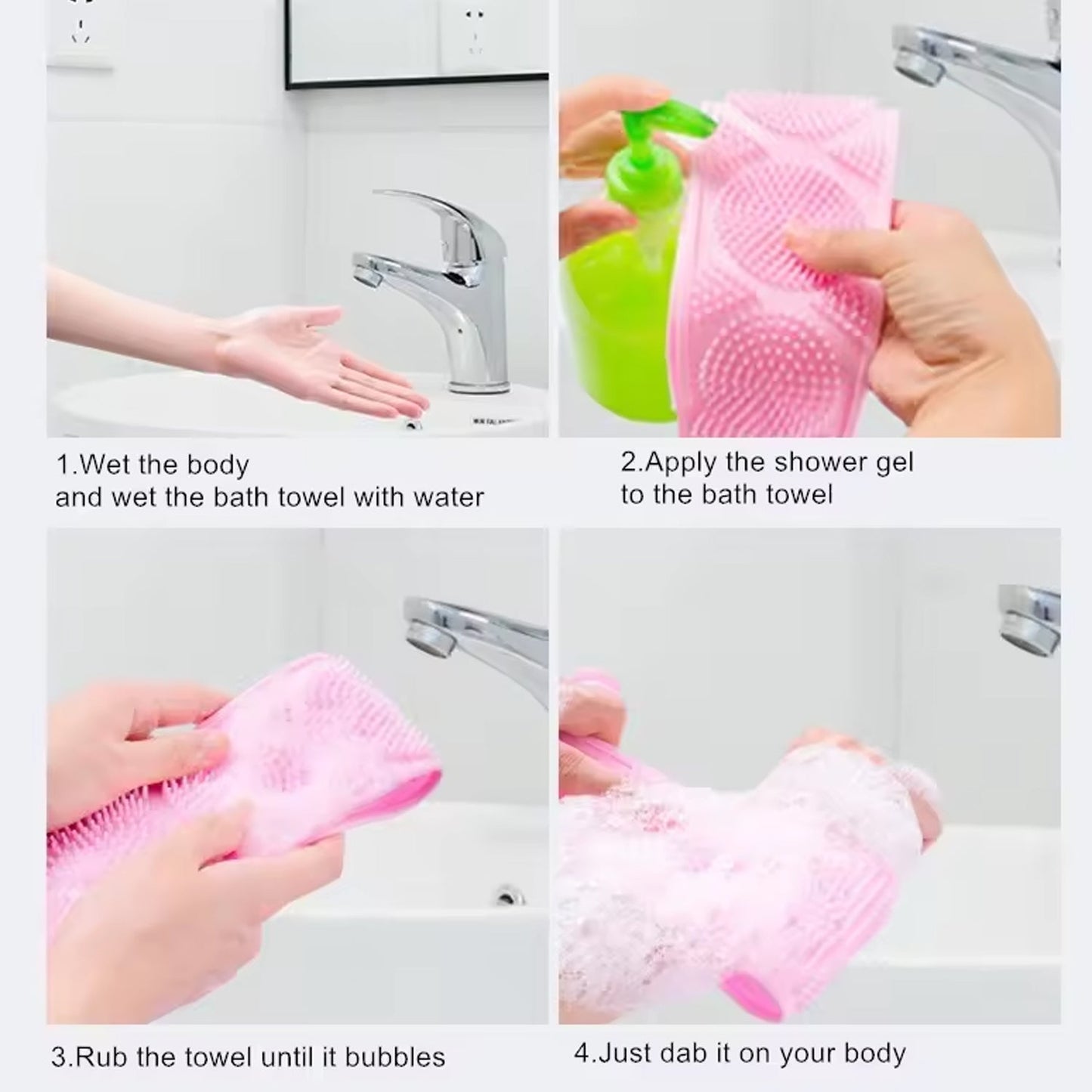 1.Wet the body
and wet the bath towel with water

2.Apply the shower gel
to the bath towel

3.Rub the towel until it bubbles

4.Just dab it on your body