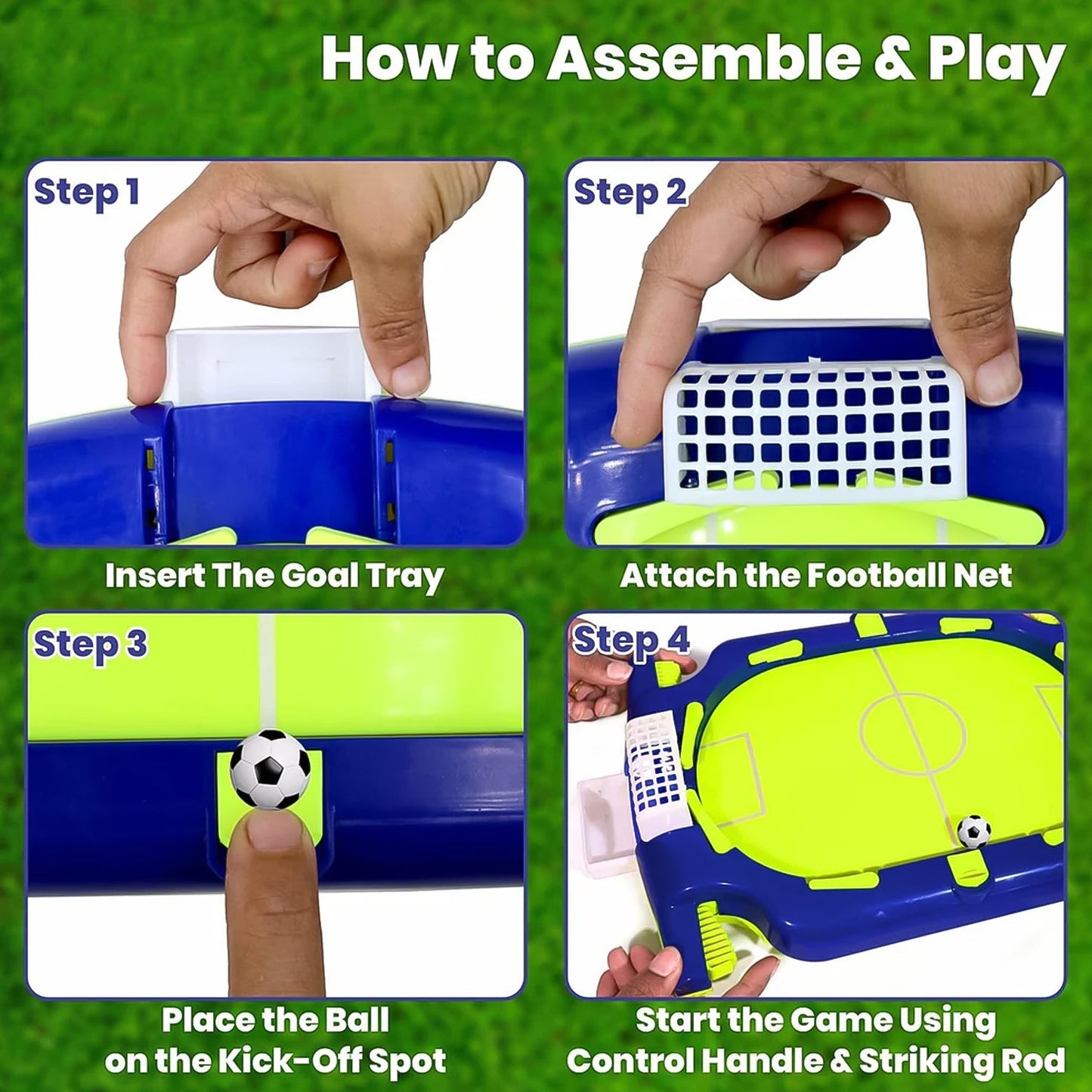 How to Assemble & Play

Step 1

Insert The Goal Tray

Step 2

Attach the Football Net

Step 3

Place the Ball on the Kick-Off Spot

Step 4

Start the Game Using Control Handle & Striking Rod