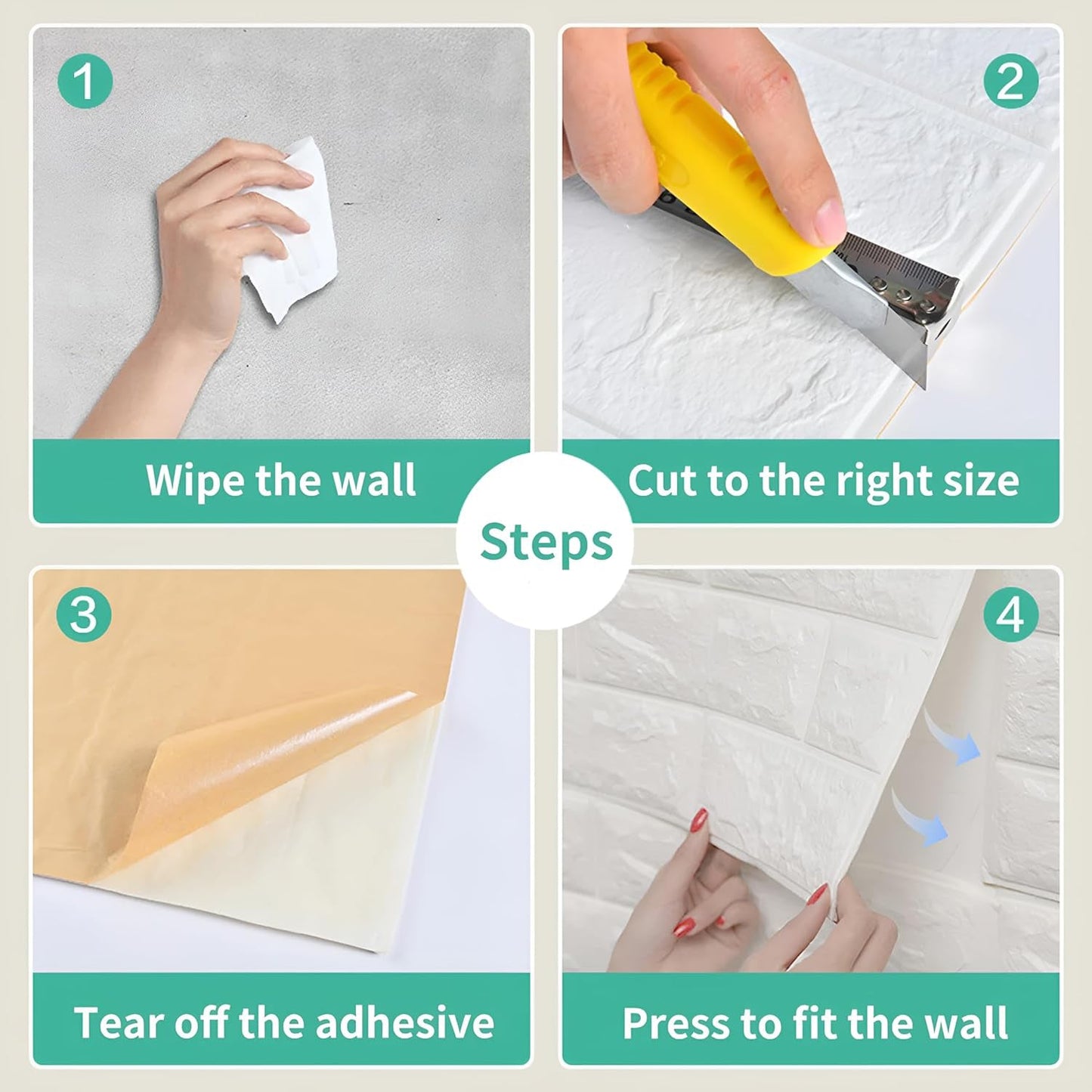 1
Wipe the wall

2
Cut to the right size

Steps

3
Tear off the adhesive

4
Press to fit the wall