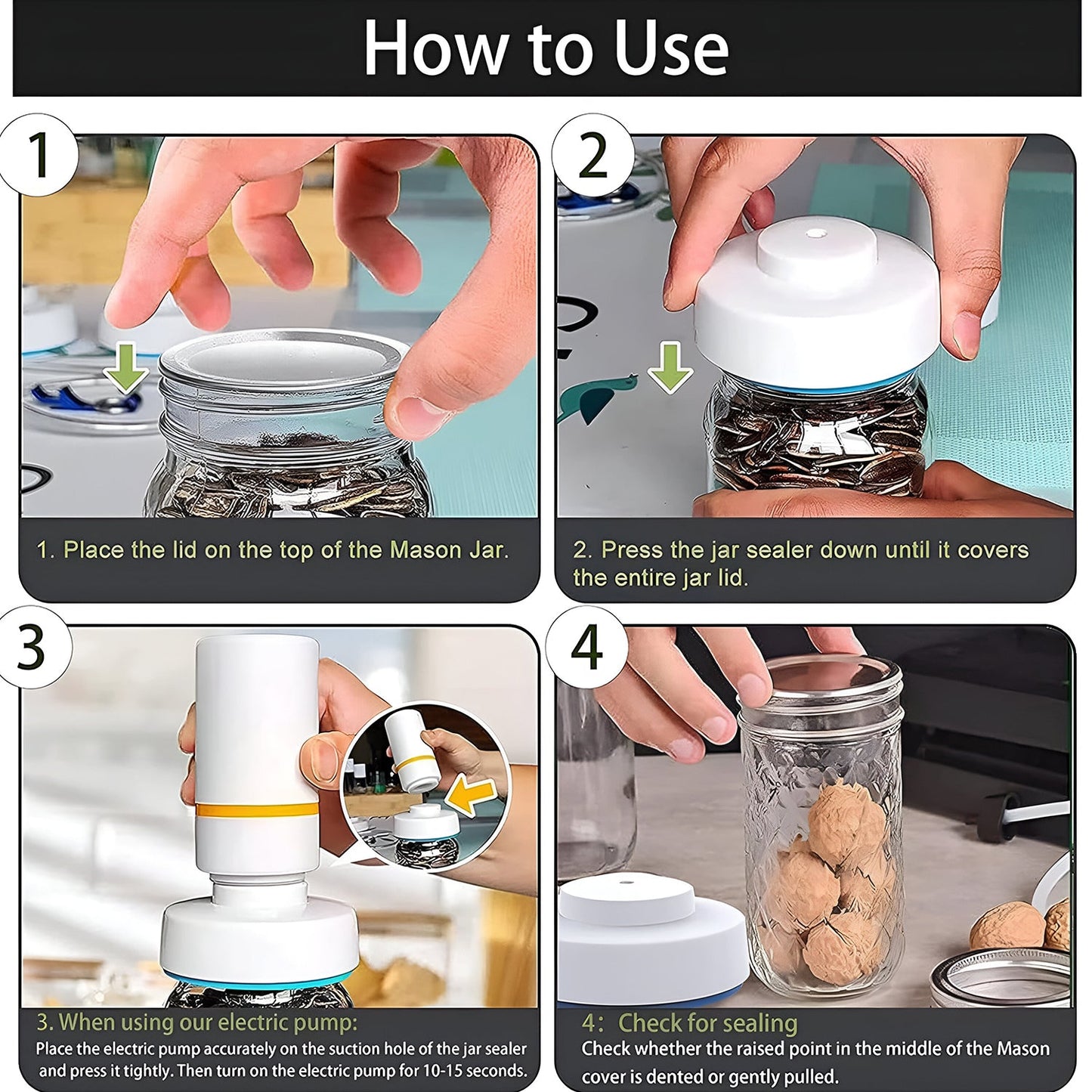 How to Use

1

1. Place the lid on the top of the Mason Jar.

2

2. Press the jar sealer down until it covers the entire jar lid.

3

3. When using our electric pump:
Place the electric pump accurately on the suction hole of the jar sealer and press it tightly. Then turn on the electric pump for 10-15 seconds.

4

4: Check for sealing
Check whether the raised point in the middle of the Mason cover is dented or gently pulled.