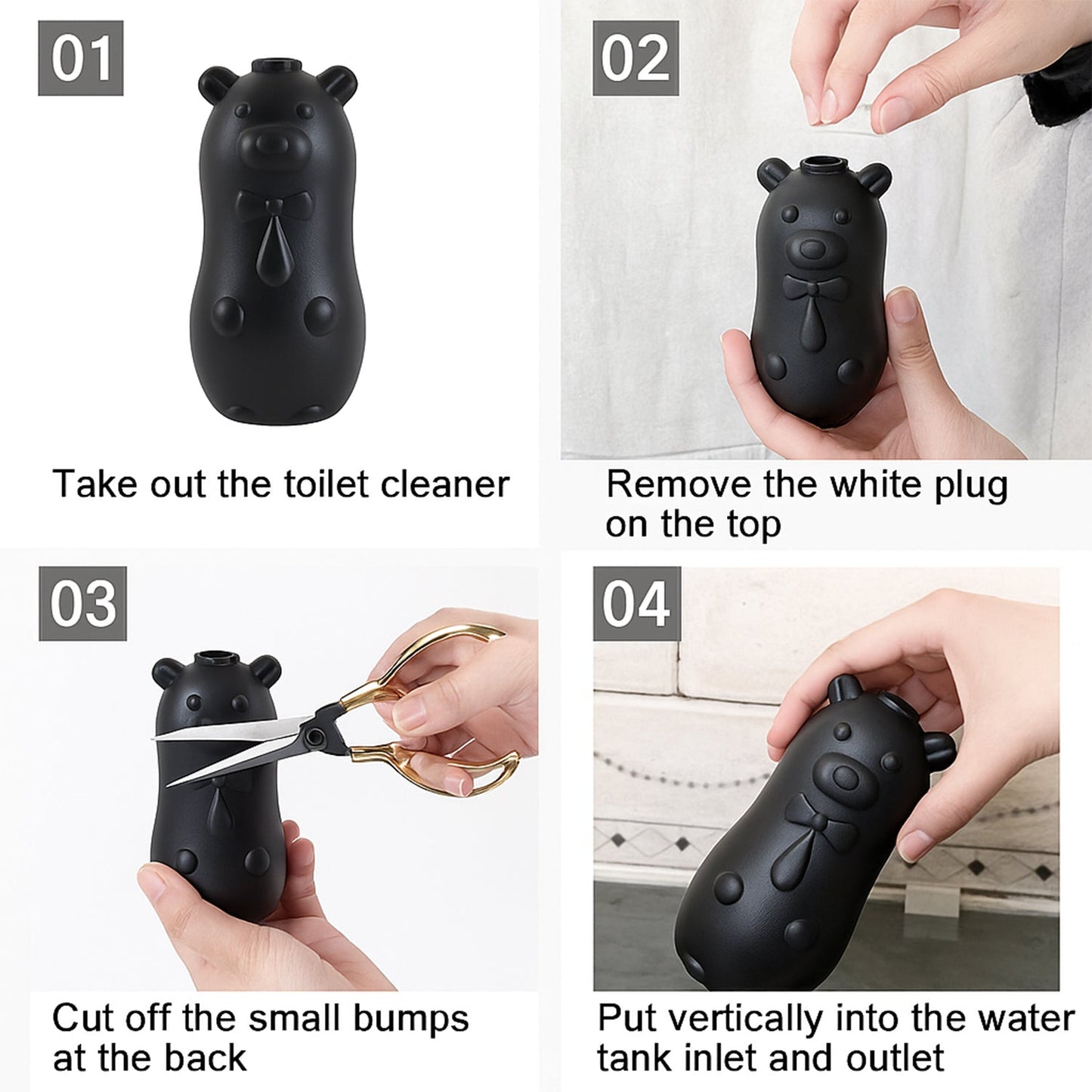 01

Take out the toilet cleaner

02

Remove the white plug on the top

03

Cut off the small bumps at the back

04

Put vertically into the water tank inlet and outlet