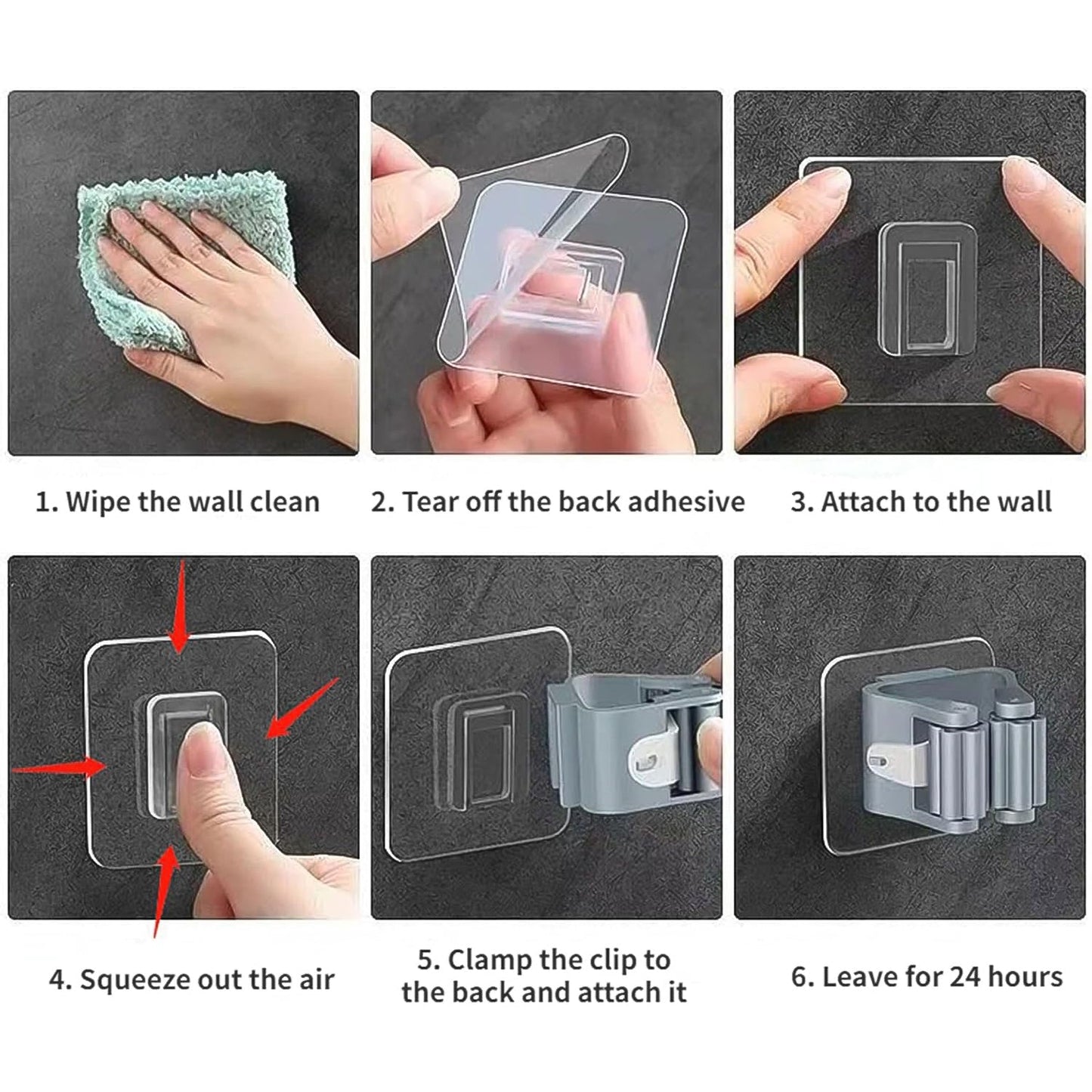 1. Wipe the wall clean

2. Tear off the back adhesive

3. Attach to the wall

4. Squeeze out the air

5. Clamp the clip to the back and attach it

6. Leave for 24 hours