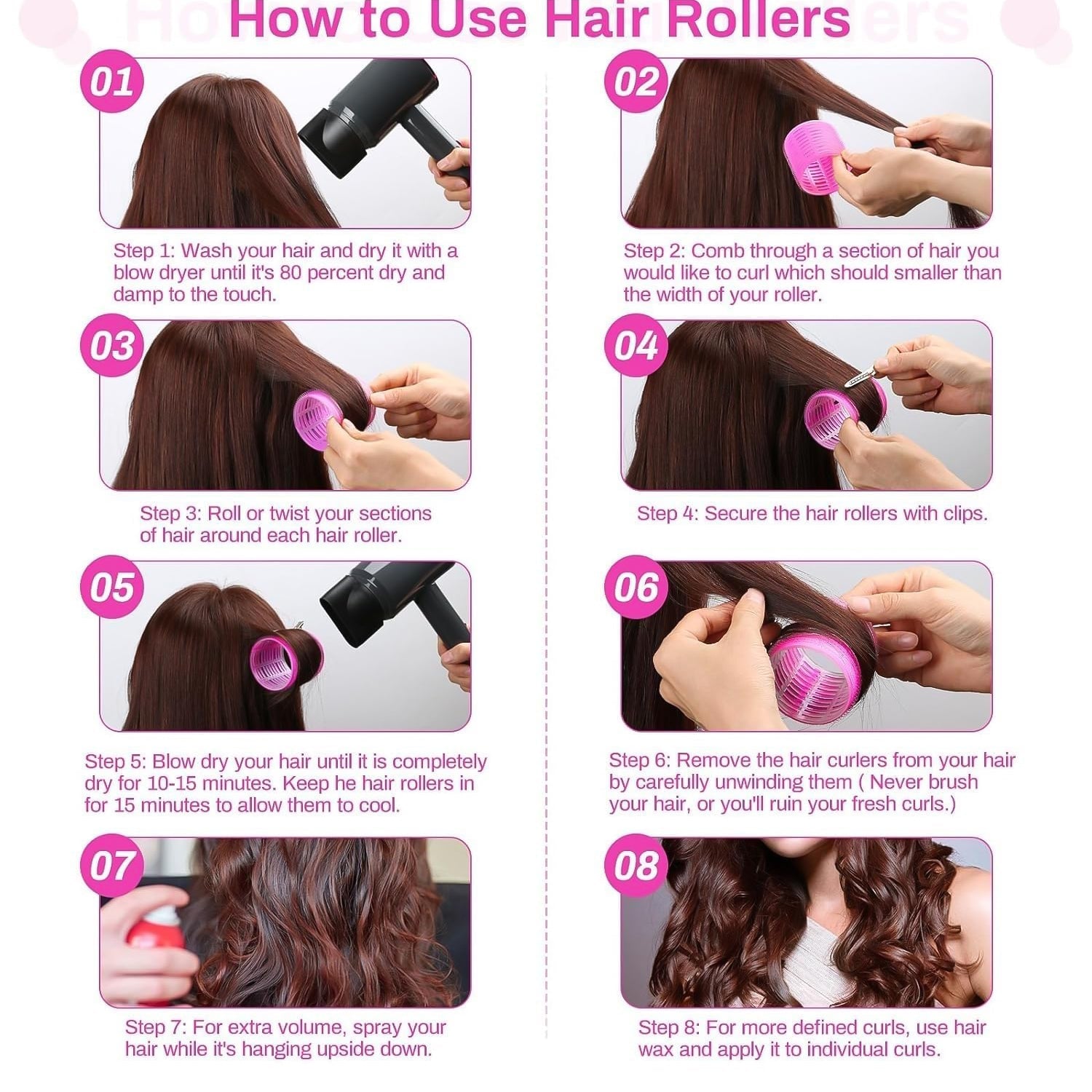 How to Use Hair Rollers

01

Step 1: Wash your hair and dry it with a blow dryer until it's 80 percent dry and damp to the touch.

02

Step 2: Comb through a section of hair you would like to curl which should smaller than the width of your roller.

03

Step 3: Roll or twist your sections of hair around each hair roller.

04

Step 4: Secure the hair rollers with clips.

05

Step 5: Blow dry your hair until it is completely dry for 10-15 minutes. Keep he hair rollers in for 15 minutes to allow them to cool.

06

Step 6: Remove the hair curlers from your hair by carefully unwinding them ( Never brush your hair, or you'll ruin your fresh curls.)

07

Step 7: For extra volume, spray your hair while it's hanging upside down.

08

Step 8: For more defined curls, use hair wax and apply it to individual curls.