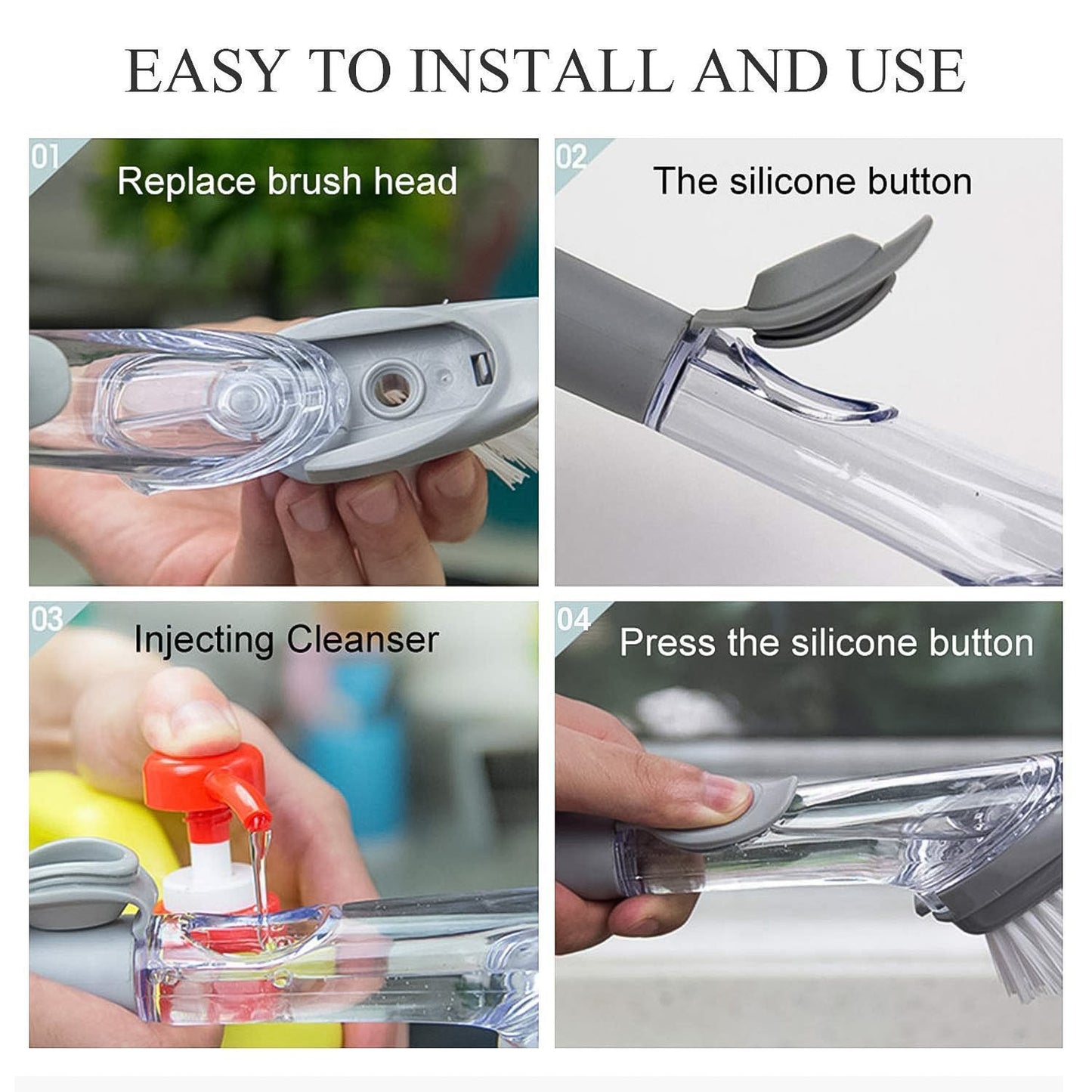 EASY TO INSTALL AND USE

01 Replace brush head

02 The silicone button

03 Injecting Cleanser

04 Press the silicone button