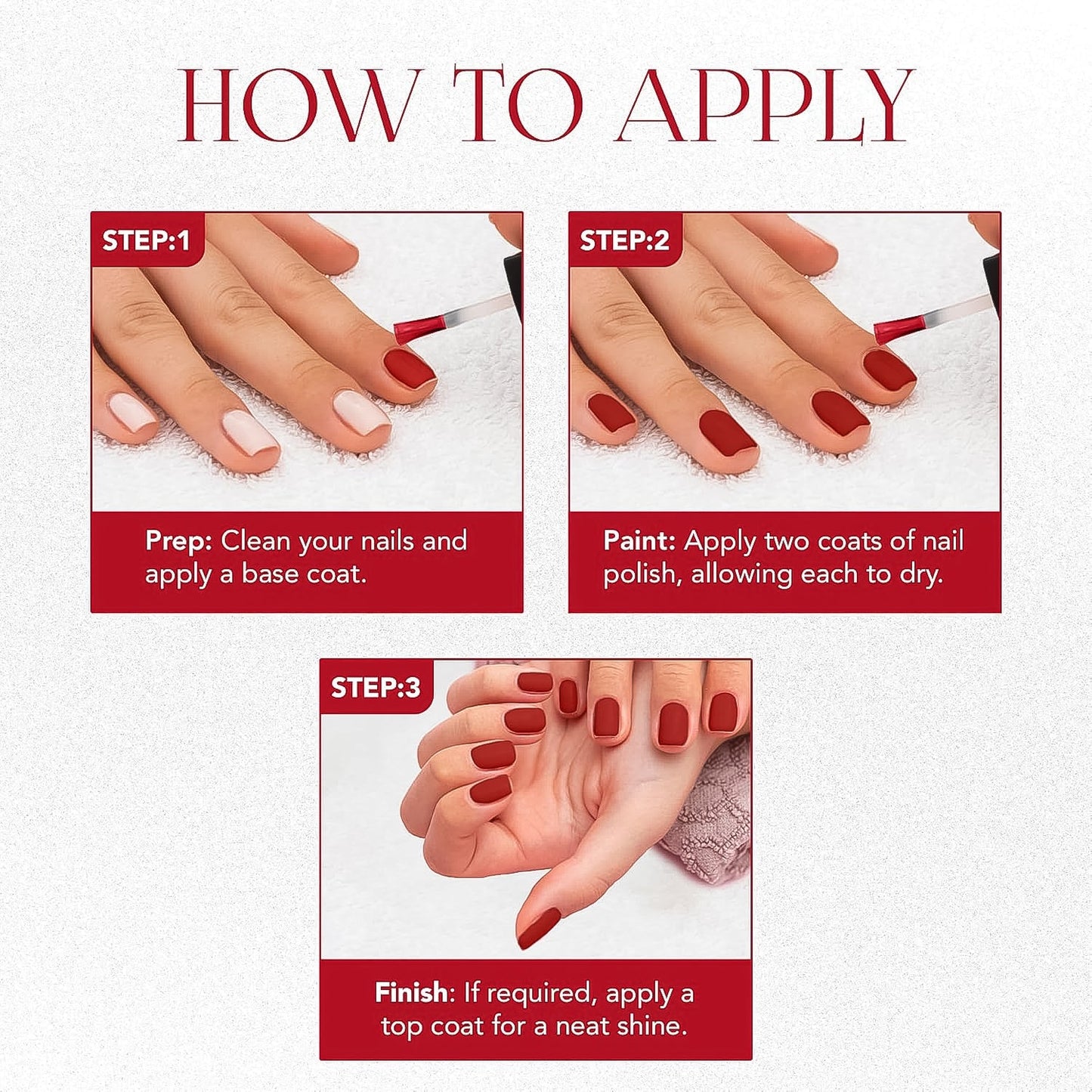 HOW TO APPLY

STEP:1

Prep: Clean your nails and apply a base coat.

STEP:2

Paint: Apply two coats of nail polish, allowing each to dry.

STEP:3

Finish: If required, apply a top coat for a neat shine.