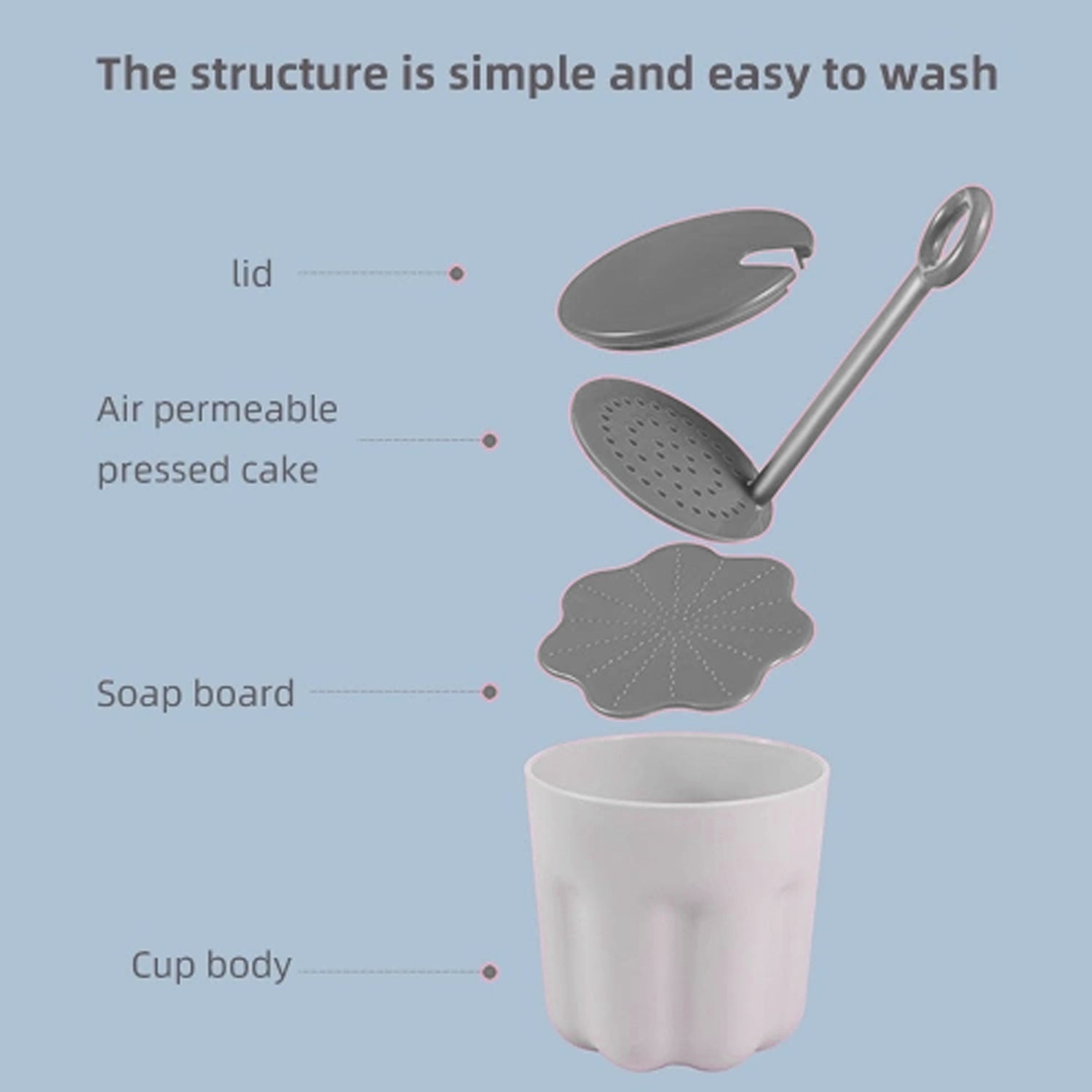 The structure is simple and easy to wash

lid

Air permeable pressed cake

Soap board

Cup body