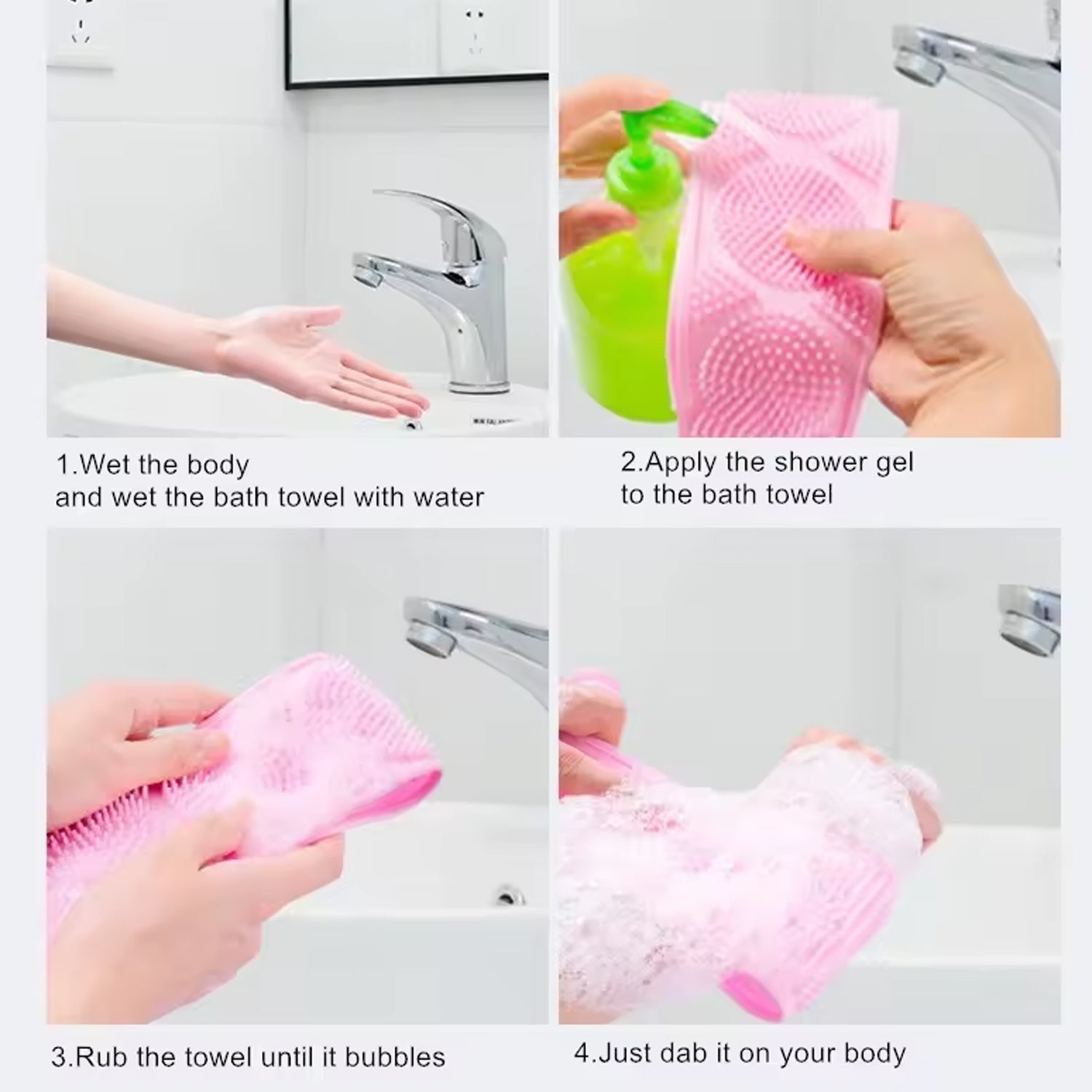 1.Wet the body
and wet the bath towel with water

2.Apply the shower gel
to the bath towel

3.Rub the towel until it bubbles

4.Just dab it on your body