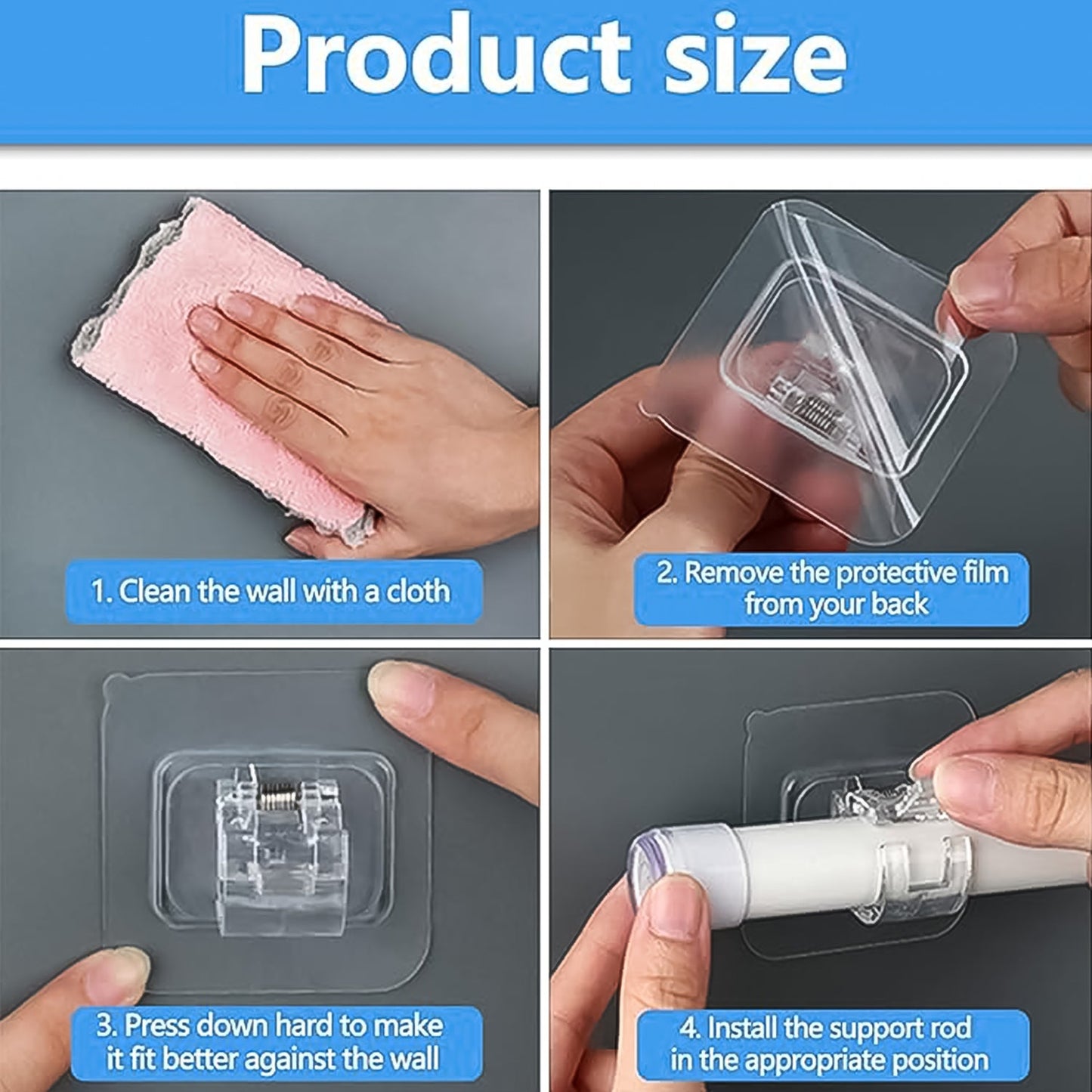 Product size

1. Clean the wall with a cloth

2. Remove the protective film from your back

3. Press down hard to make it fit better against the wall

4. Install the support rod in the appropriate position