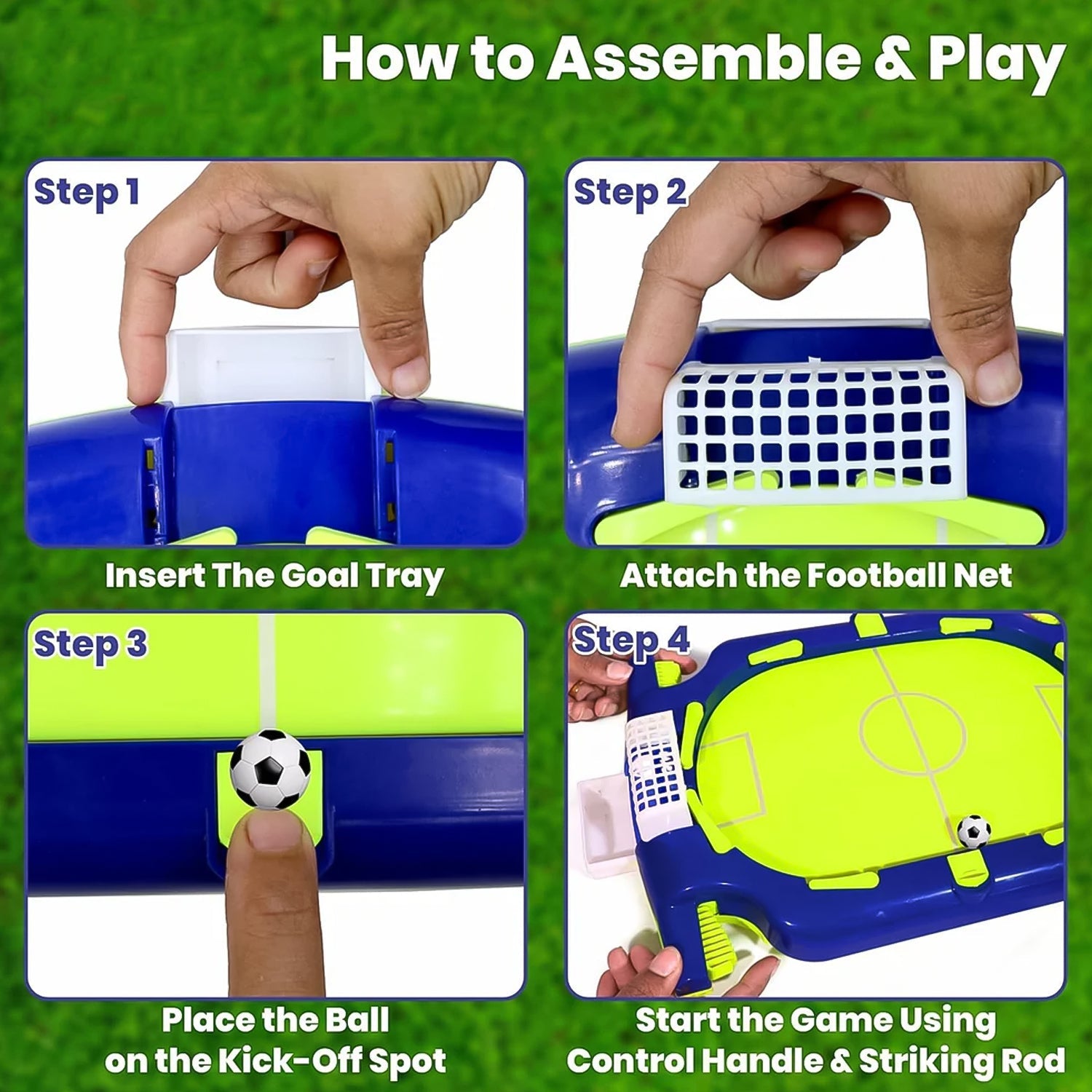 How to Assemble & Play

Step 1

Insert The Goal Tray

Step 2

Attach the Football Net

Step 3

Place the Ball on the Kick-Off Spot

Step 4

Start the Game Using Control Handle & Striking Rod