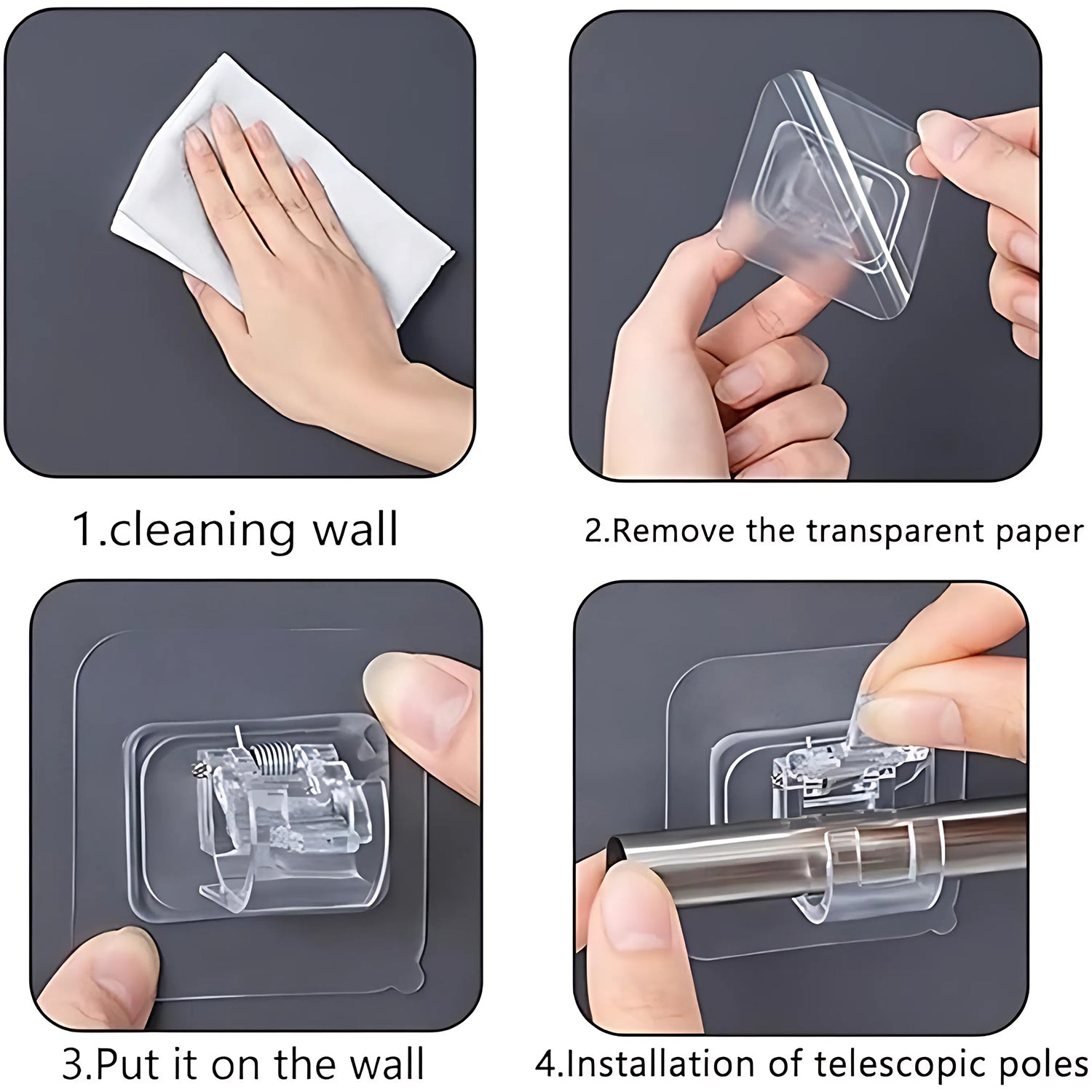 1.cleaning wall

2.Remove the transparent paper

3.Put it on the wall

4.Installation of telescopic poles