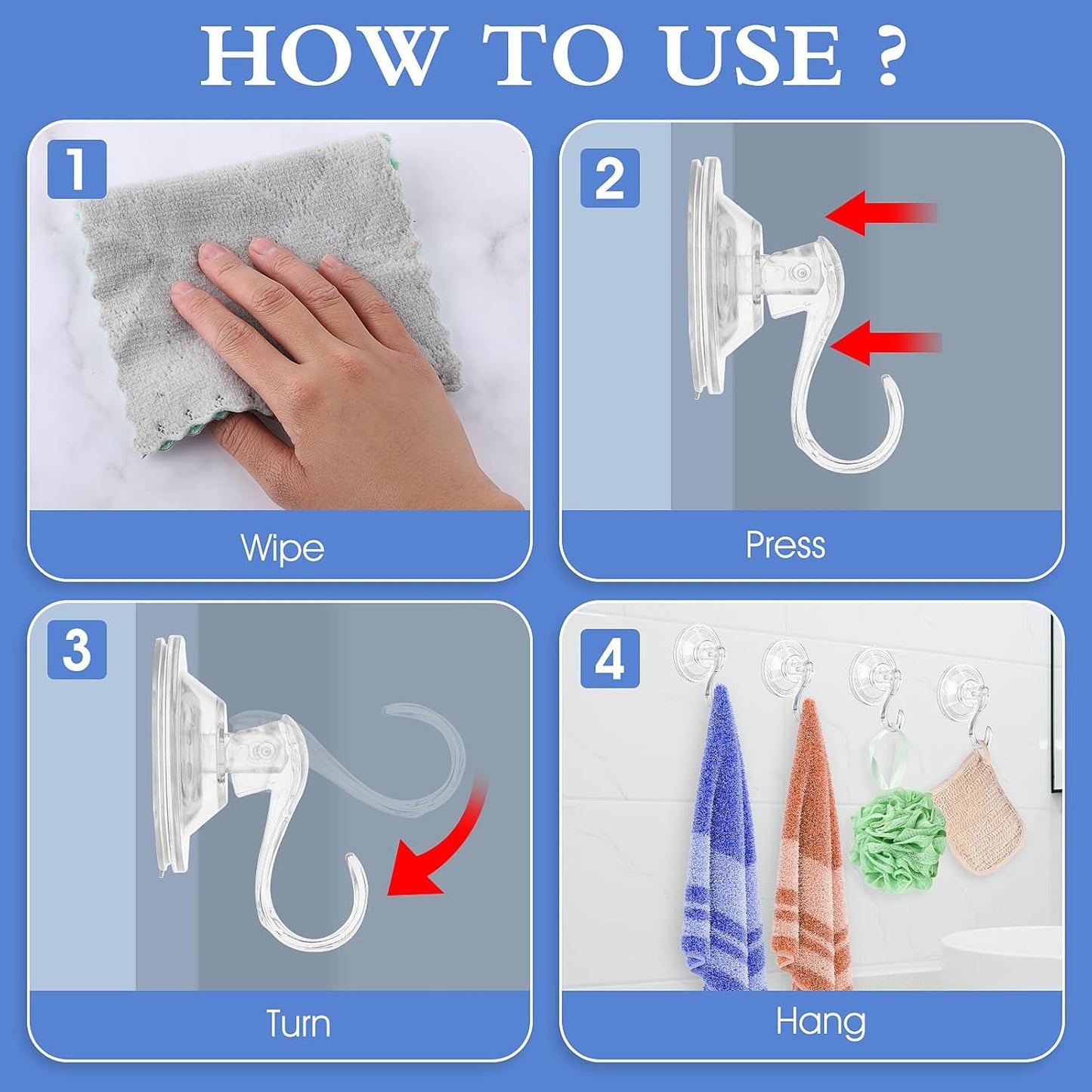 HOW TO USE ?

1

Wipe

2

Press

3

Turn

4

Hang