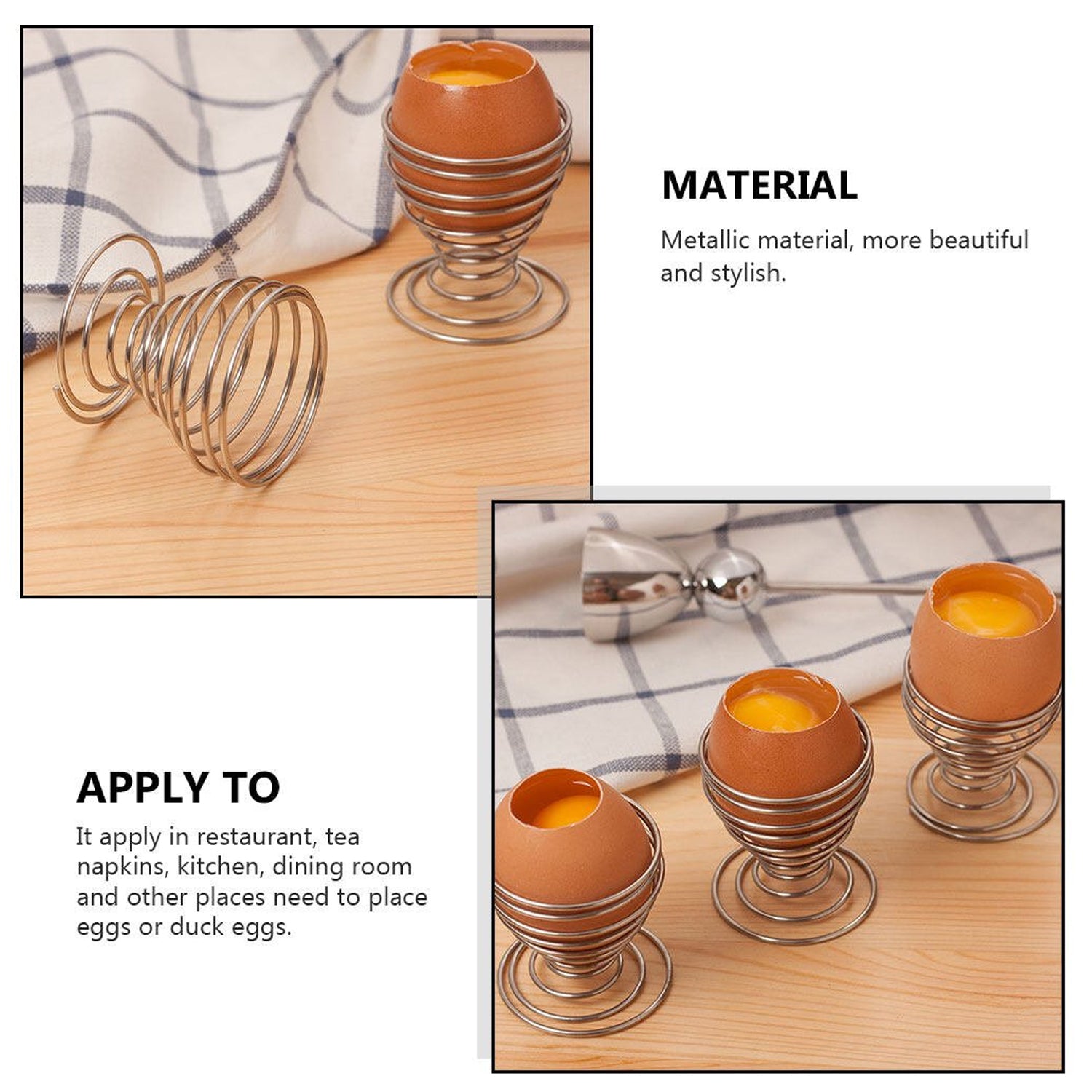 MATERIAL

Metallic material, more beautiful and stylish.

APPLY TO

It apply in restaurant, tea napkins, kitchen, dining room and other places need to place eggs or duck eggs.