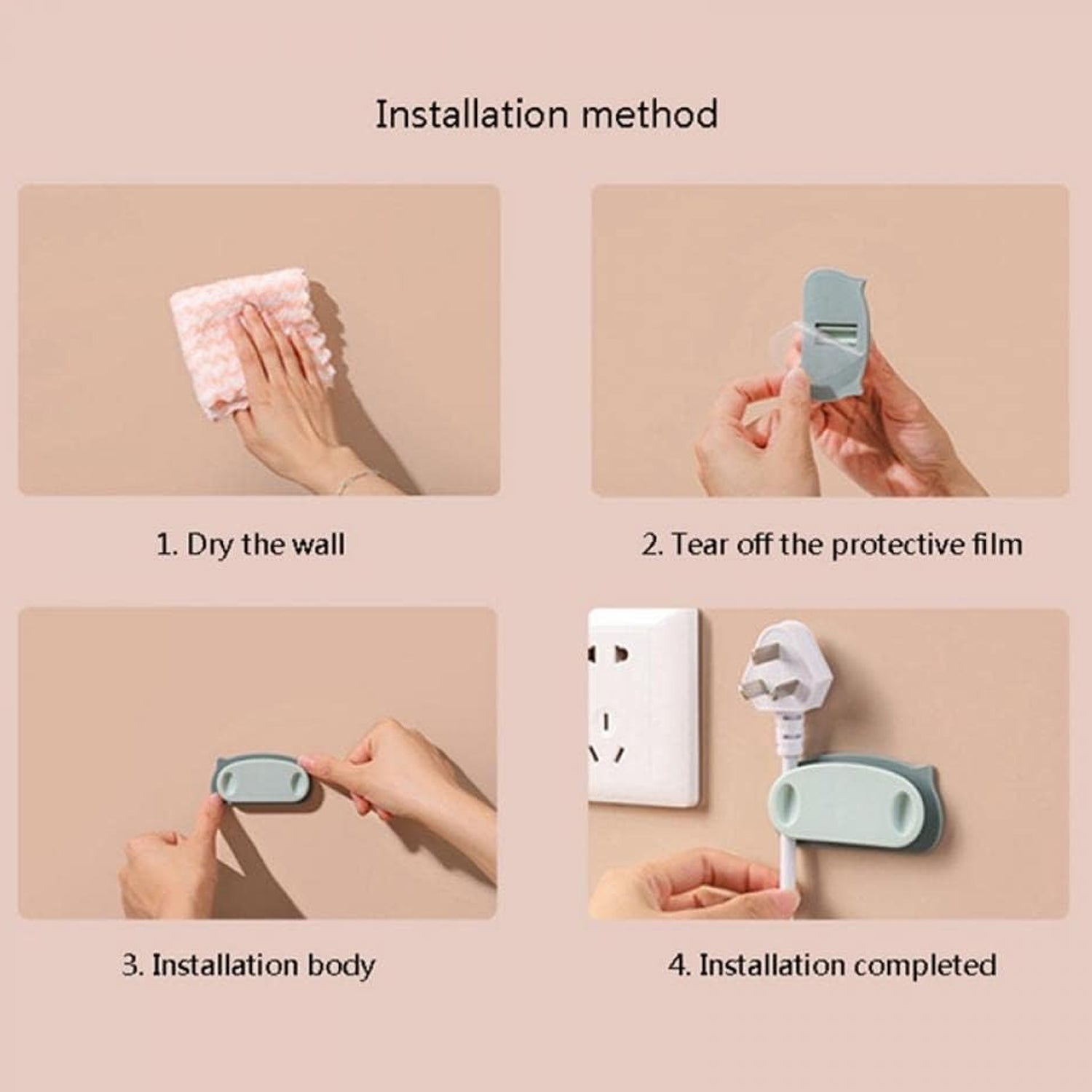 Installation method

1. Dry the wall

2. Tear off the protective film

3. Installation body

4. Installation completed