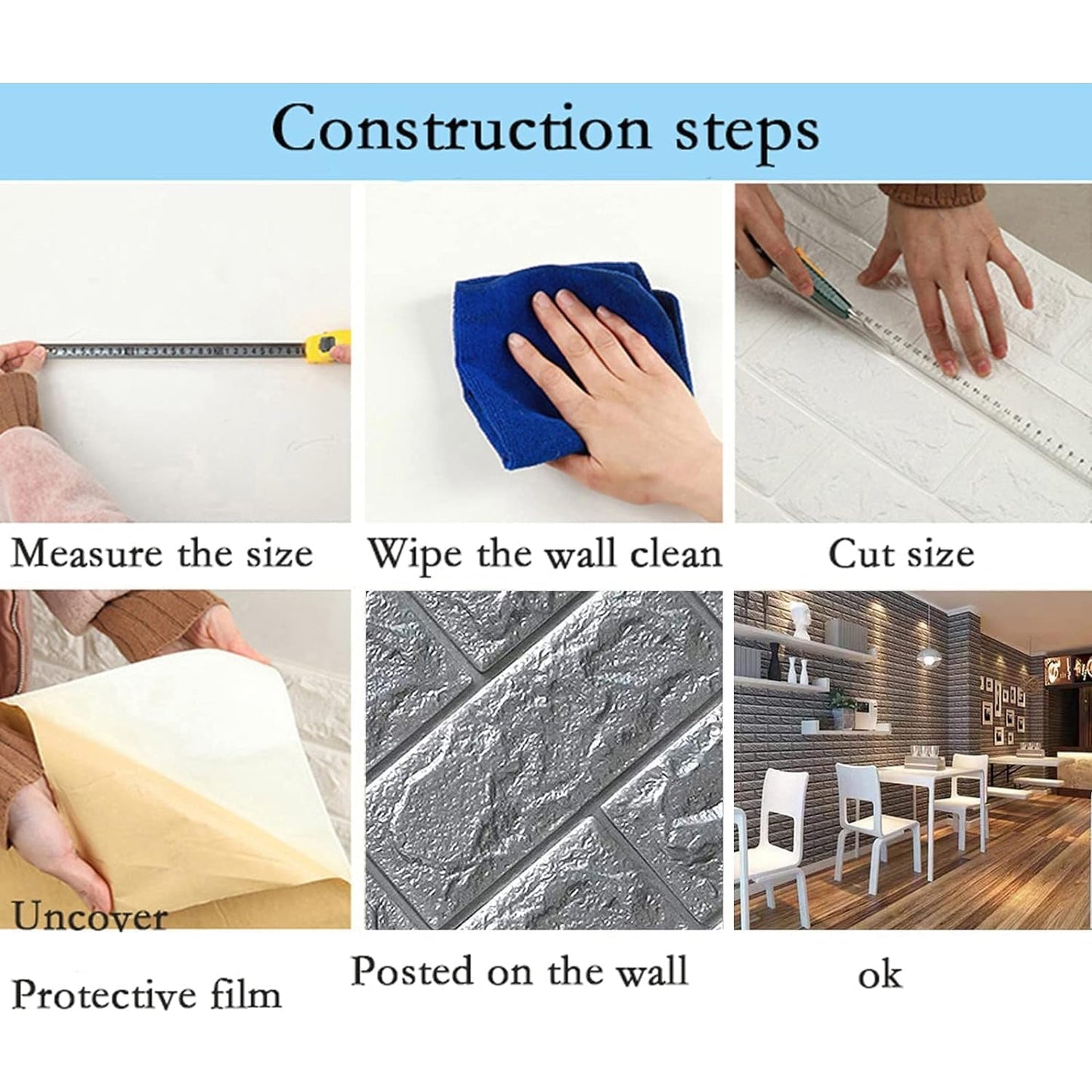 Construction steps

Measure the size

Wipe the wall clean

Cut size

Uncover

Protective film

Posted on the wall

ok