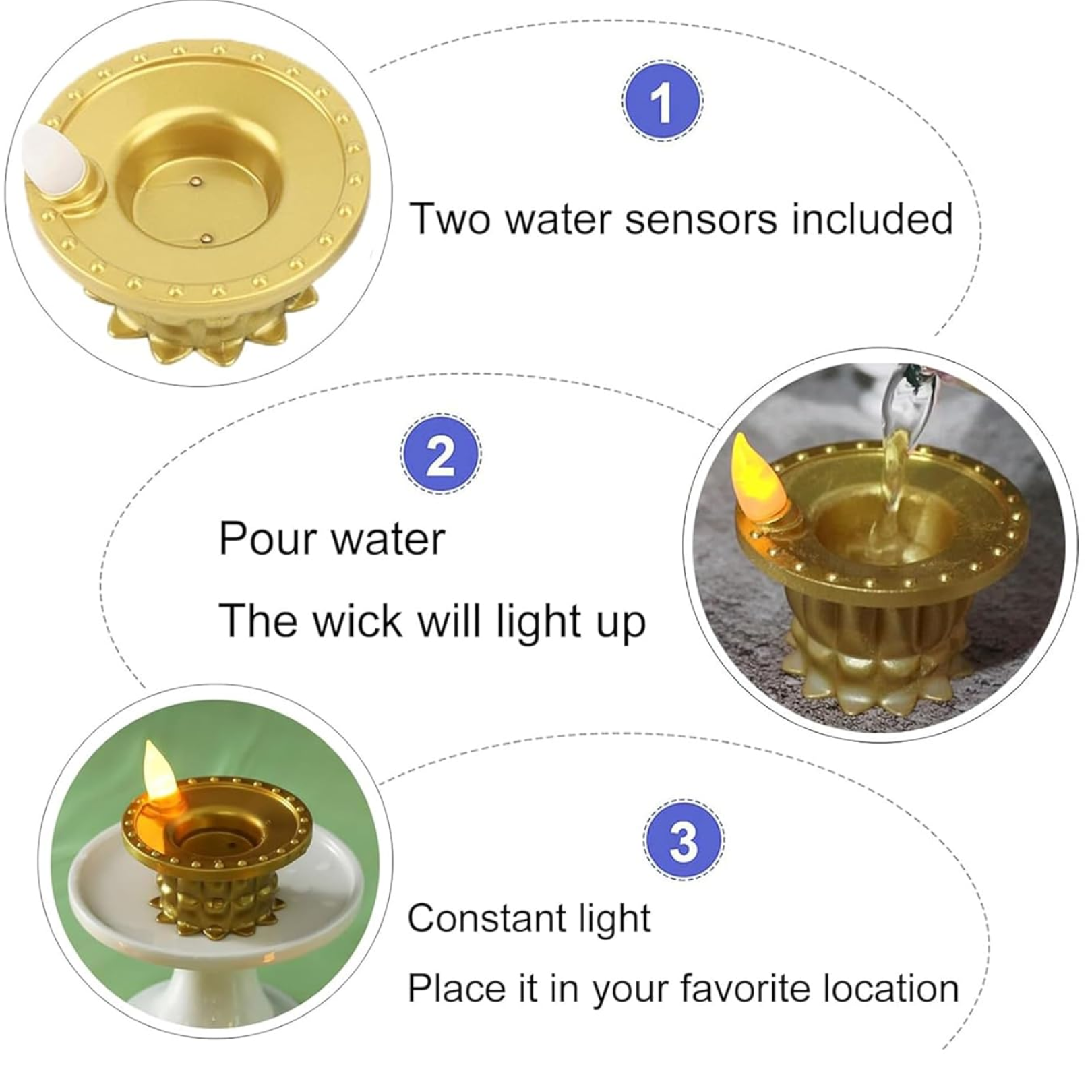 1

Two water sensors included

2

Pour water

The wick will light up

3

Constant light

Place it in your favorite location