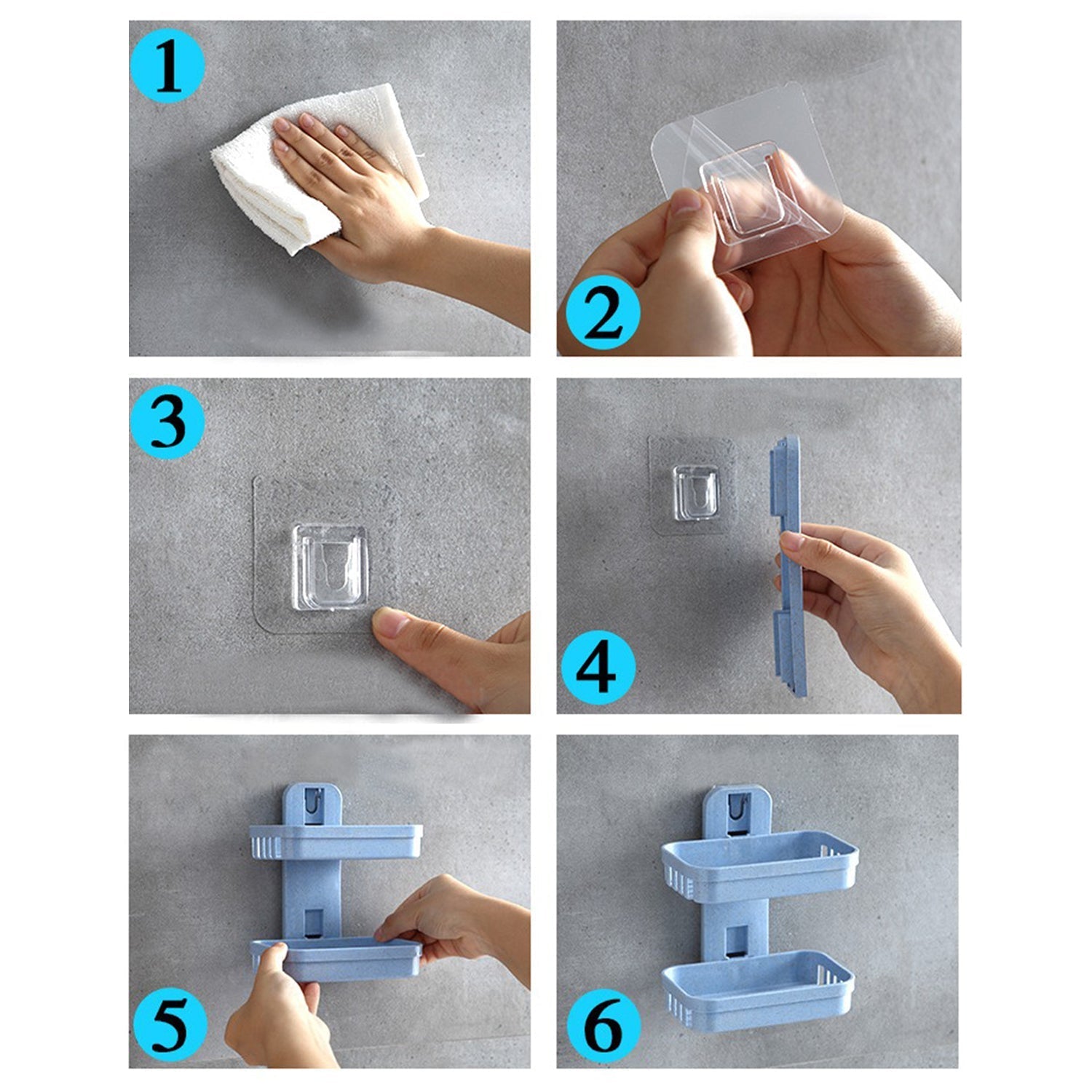 1

2

3

4

5

6