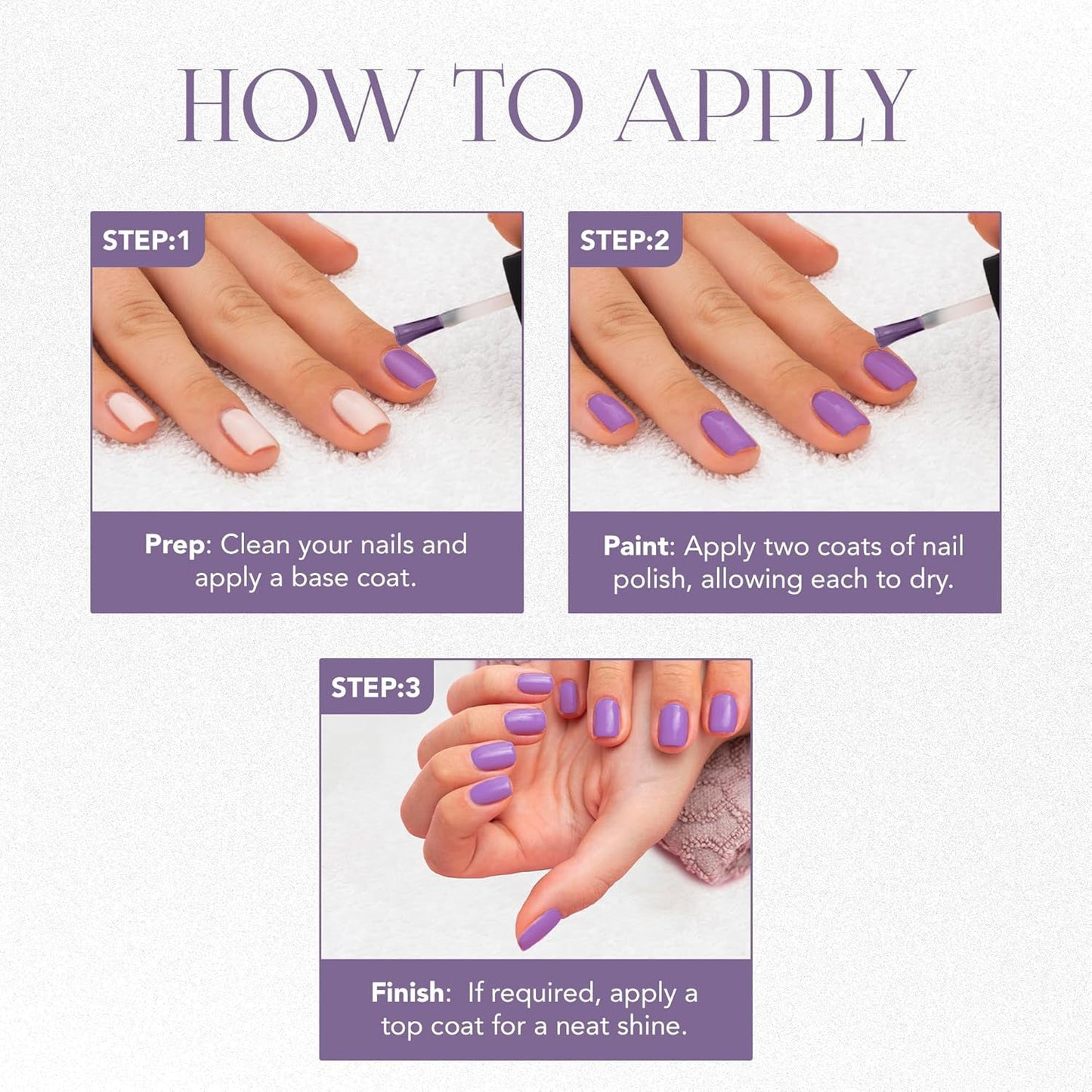 HOW TO APPLY

STEP:1

Prep: Clean your nails and apply a base coat.

STEP:2

Paint: Apply two coats of nail polish, allowing each to dry.

STEP:3

Finish: If required, apply a top coat for a neat shine.