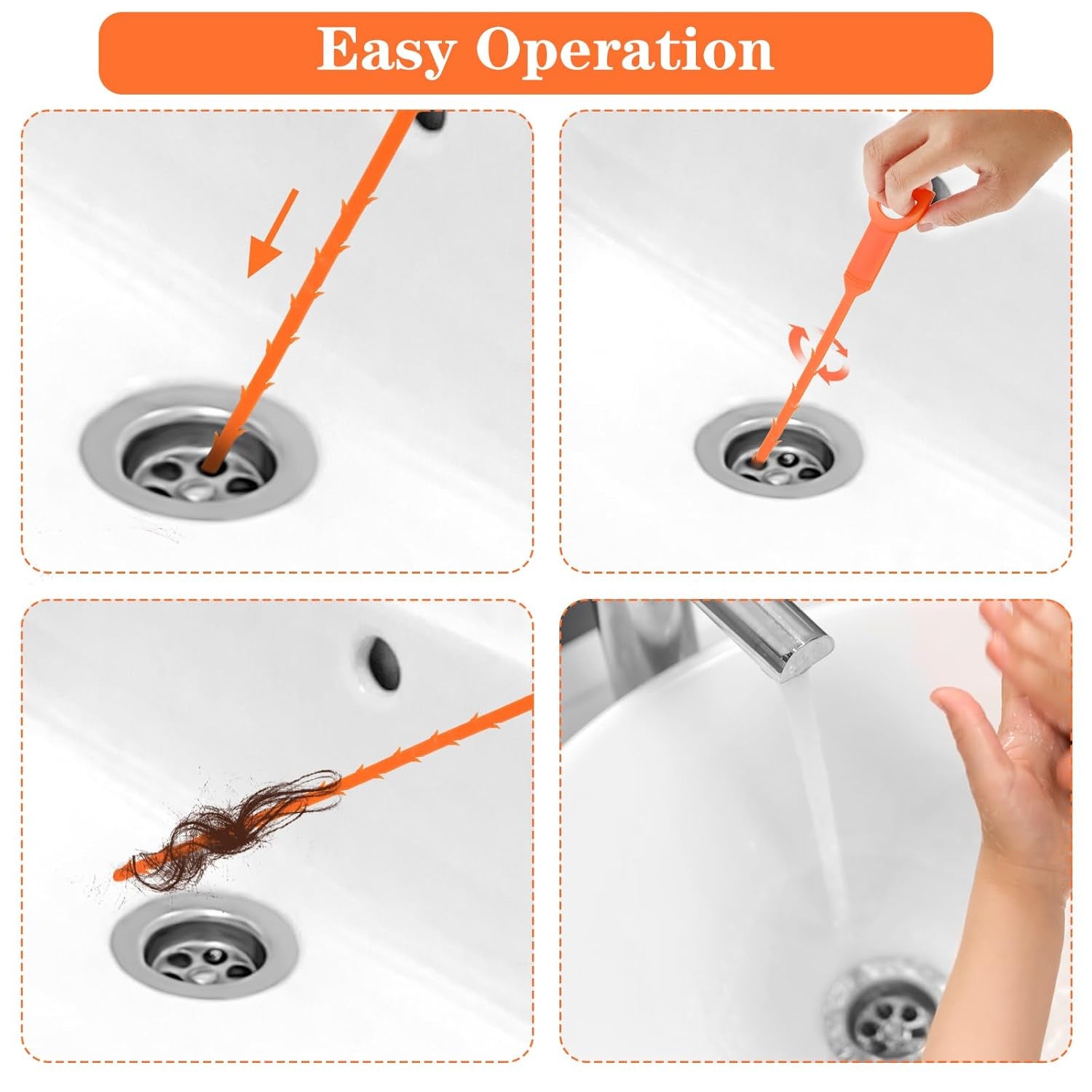 Easy Operation