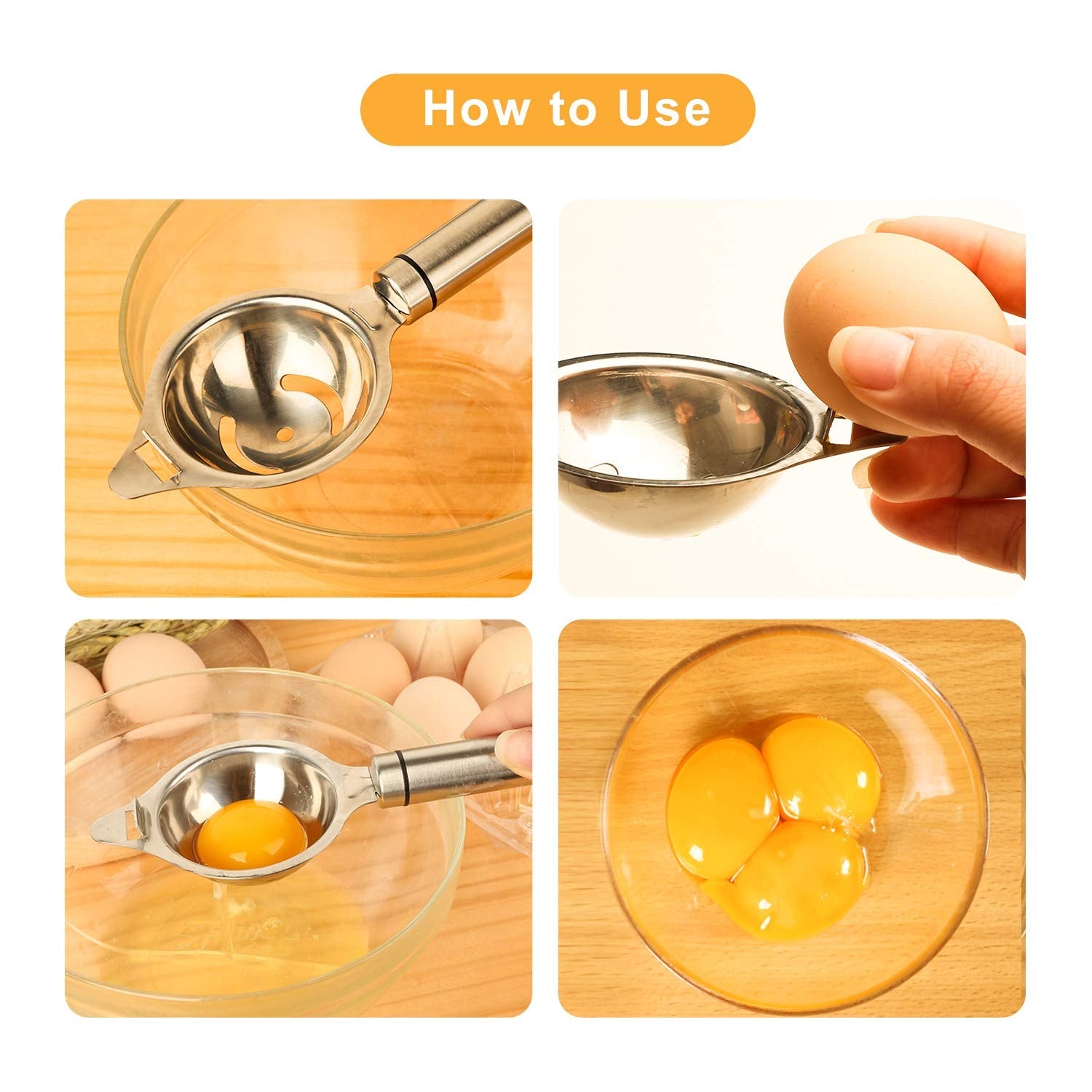 How to Use