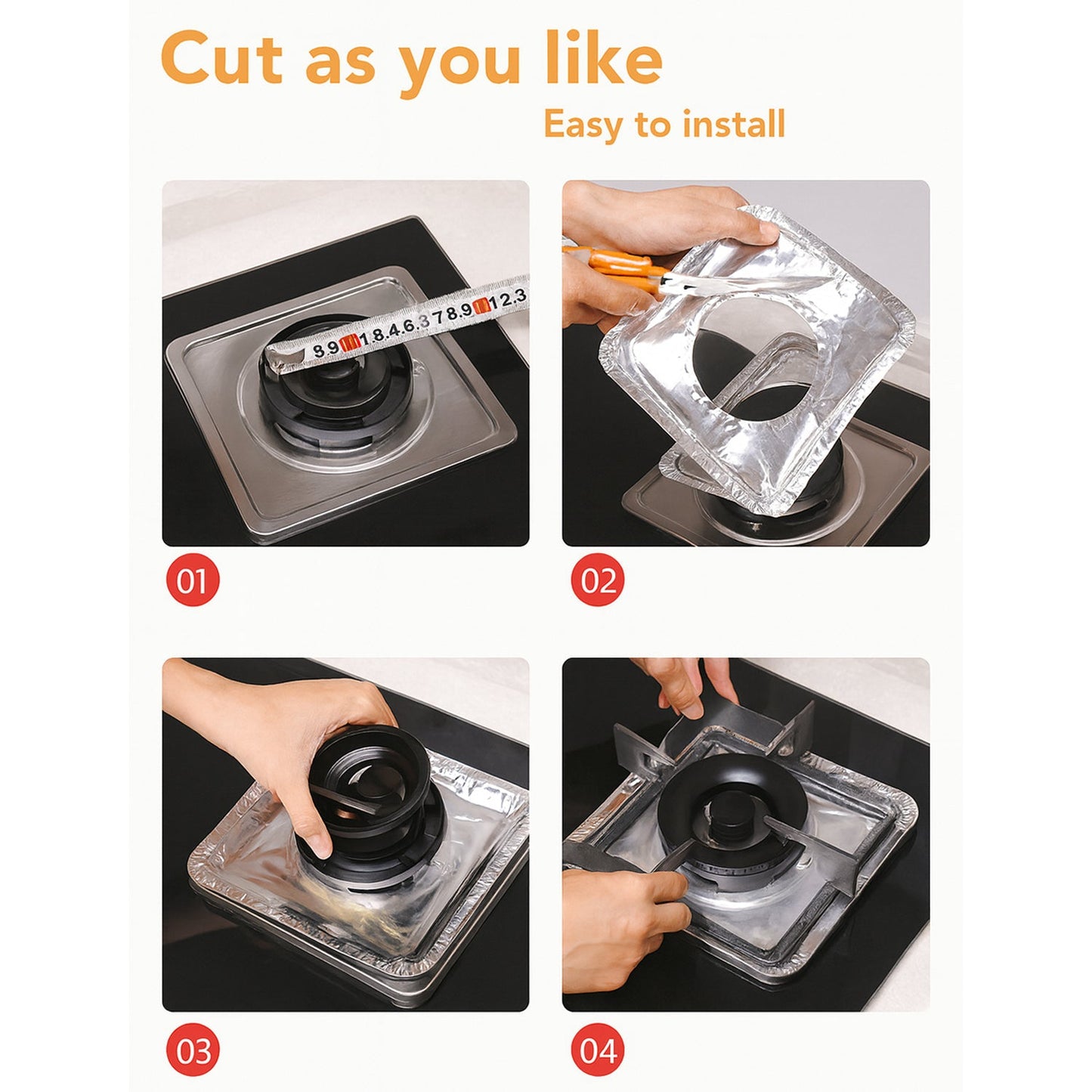 Cut as you like

Easy to install

8.9 1 8.4.6.3 7 8.9 1 2.3

01

02

03

04