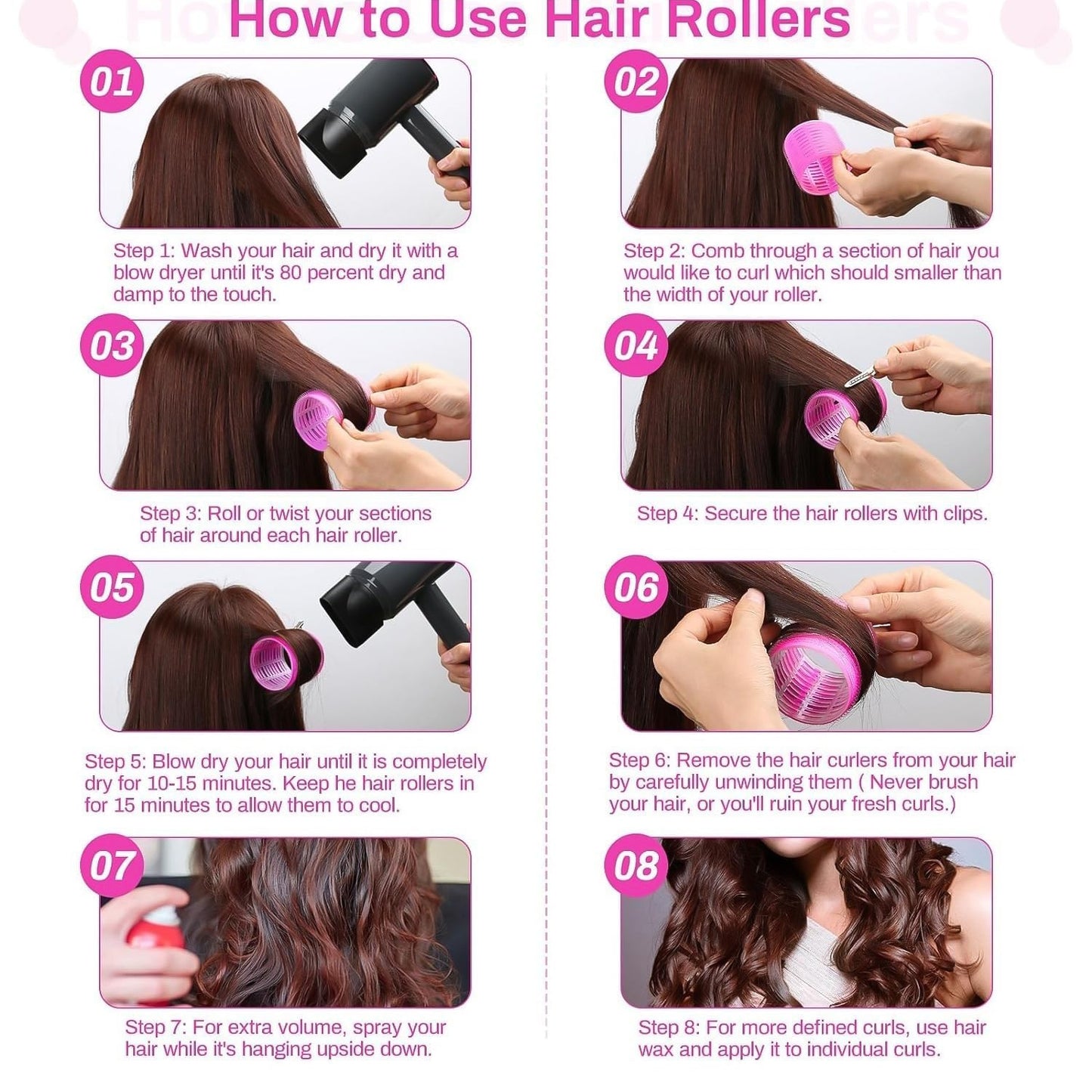 How to Use Hair Rollers

01

Step 1: Wash your hair and dry it with a blow dryer until it's 80 percent dry and damp to the touch.

02

Step 2: Comb through a section of hair you would like to curl which should smaller than the width of your roller.

03

Step 3: Roll or twist your sections of hair around each hair roller.

04

Step 4: Secure the hair rollers with clips.

05

Step 5: Blow dry your hair until it is completely dry for 10-15 minutes. Keep he hair rollers in for 15 minutes to allow them to cool.

06

Step 6: Remove the hair curlers from your hair by carefully unwinding them ( Never brush your hair, or you'll ruin your fresh curls.)

07

Step 7: For extra volume, spray your hair while it's hanging upside down.

08

Step 8: For more defined curls, use hair wax and apply it to individual curls.