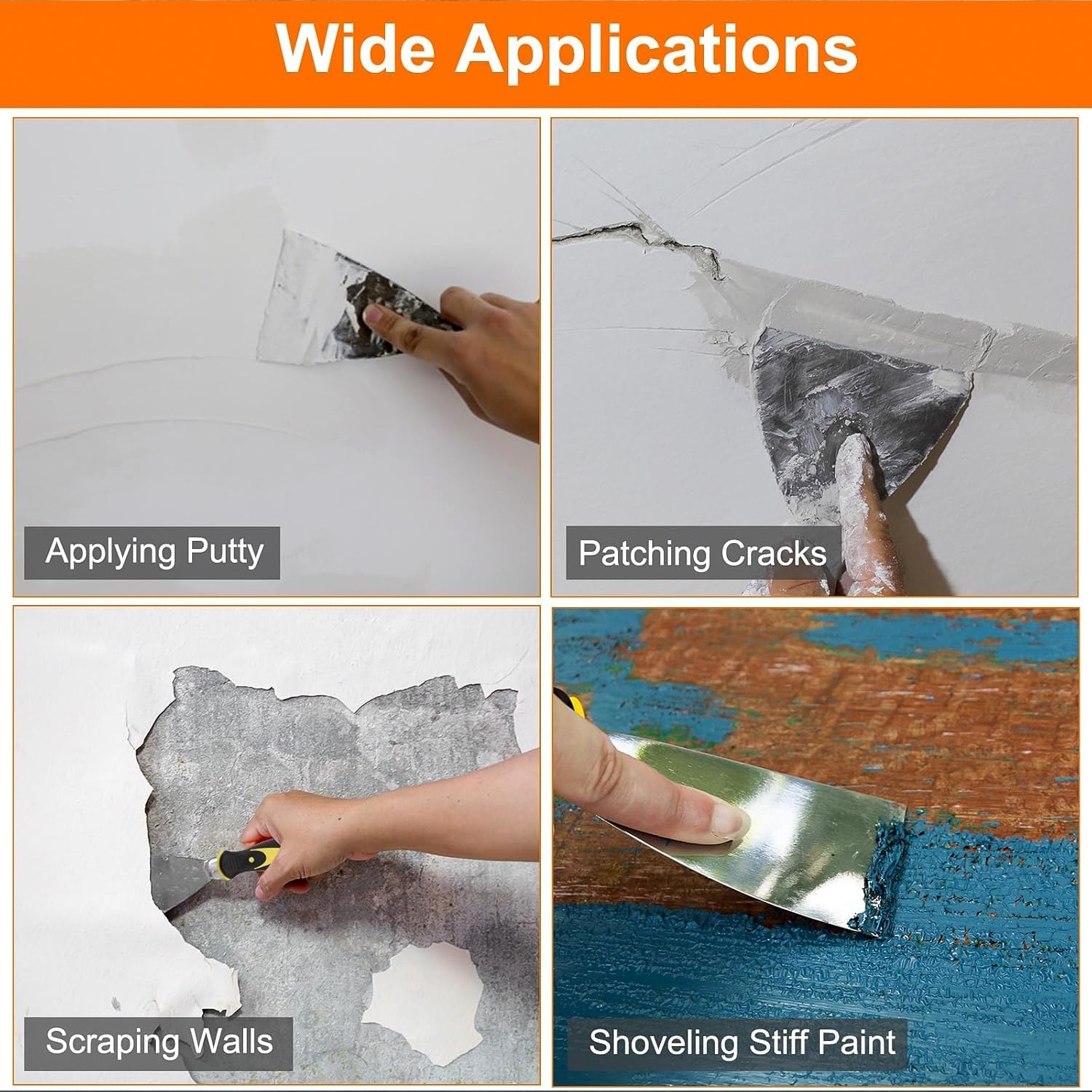 Wide Applications

Applying Putty

Patching Cracks

Scraping Walls

Shoveling Stiff Paint