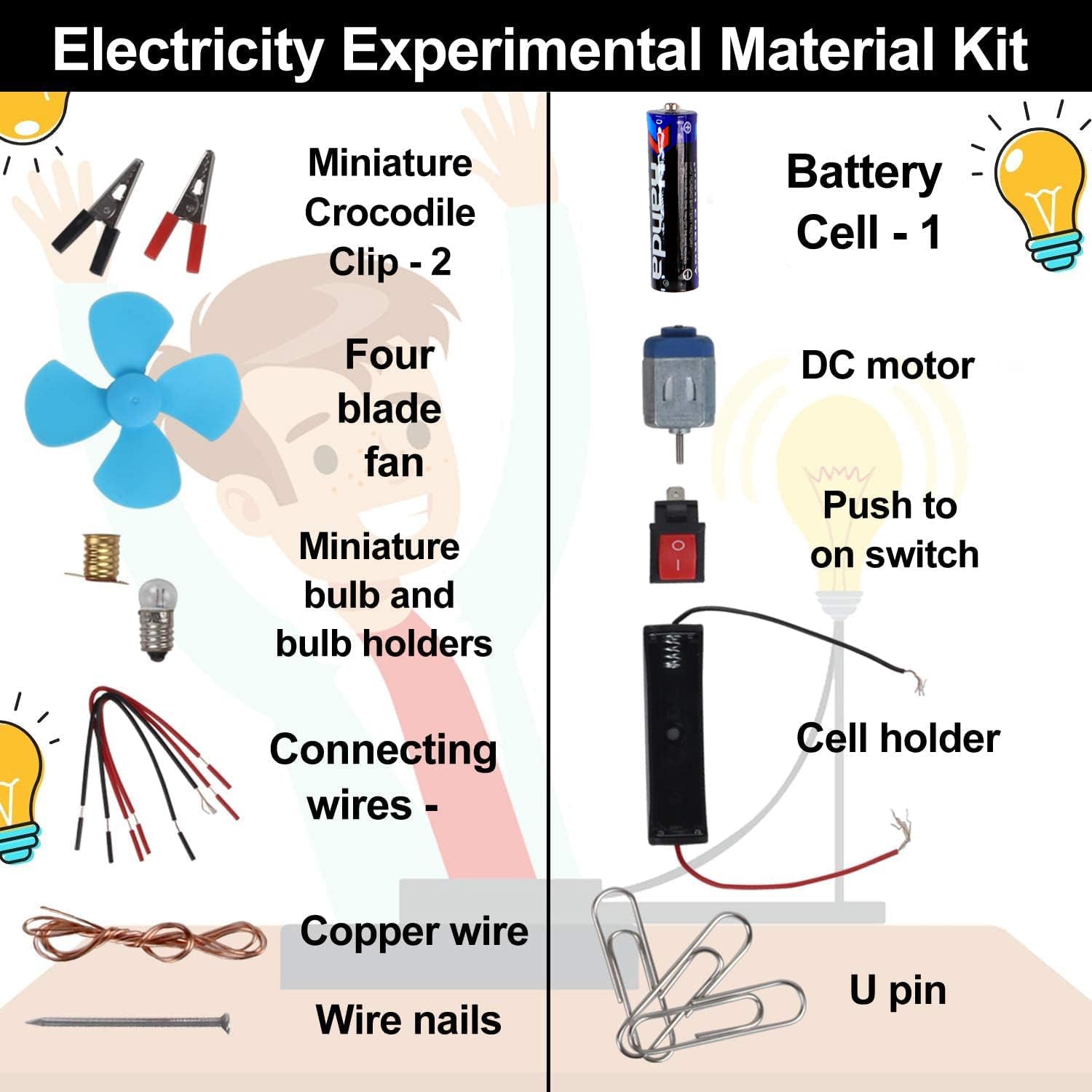 Electricity Experimental Material Kit

Miniature Crocodile Clip - 2

Four blade fan

Miniature bulb and bulb holders

Connecting wires -

Copper wire

Wire nails

Handa

Battery Cell - 1

DC motor

Push to on switch

Cell holder

U pin