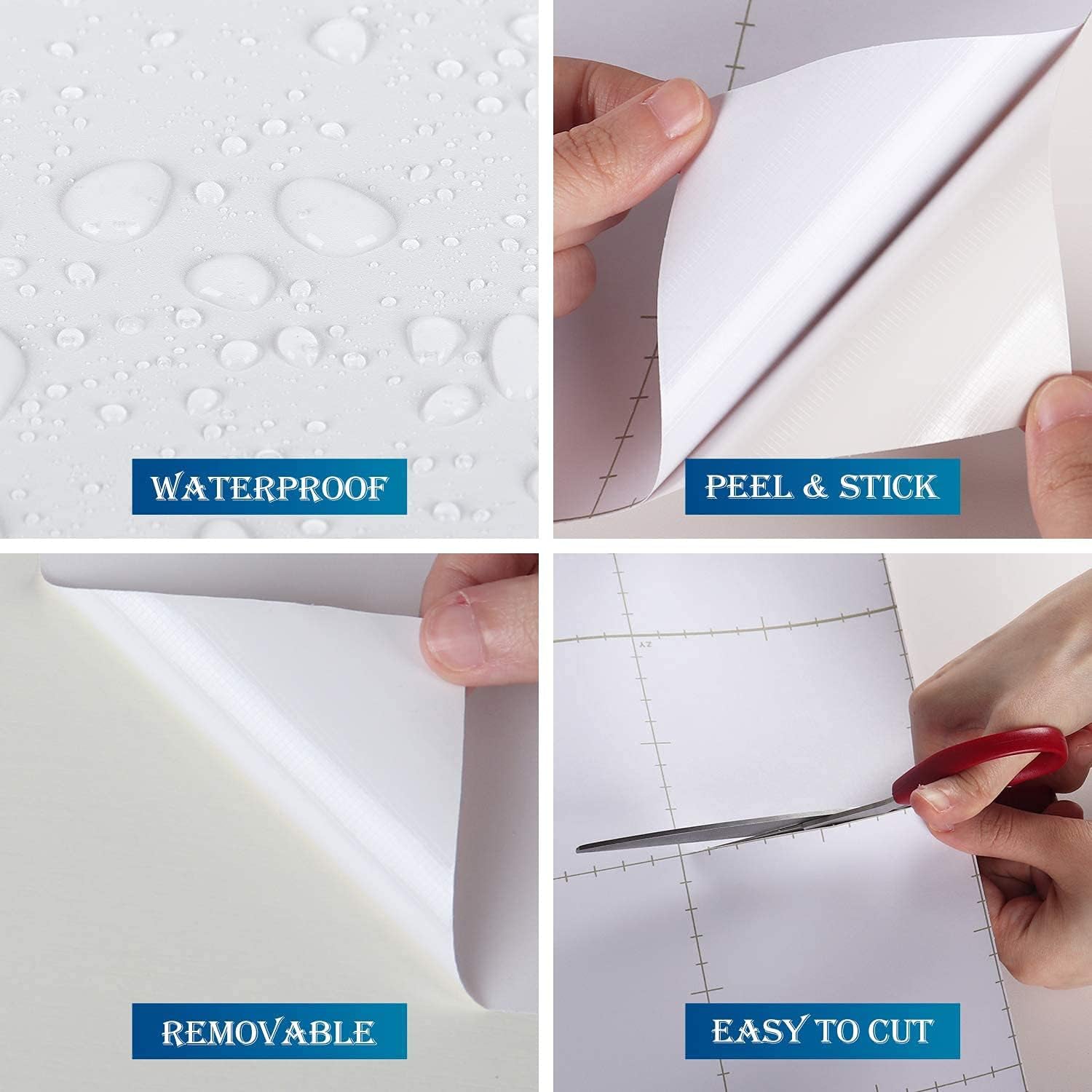 WATERPROOF

PEEL & STICK

REMOVABLE

EASY TO CUT